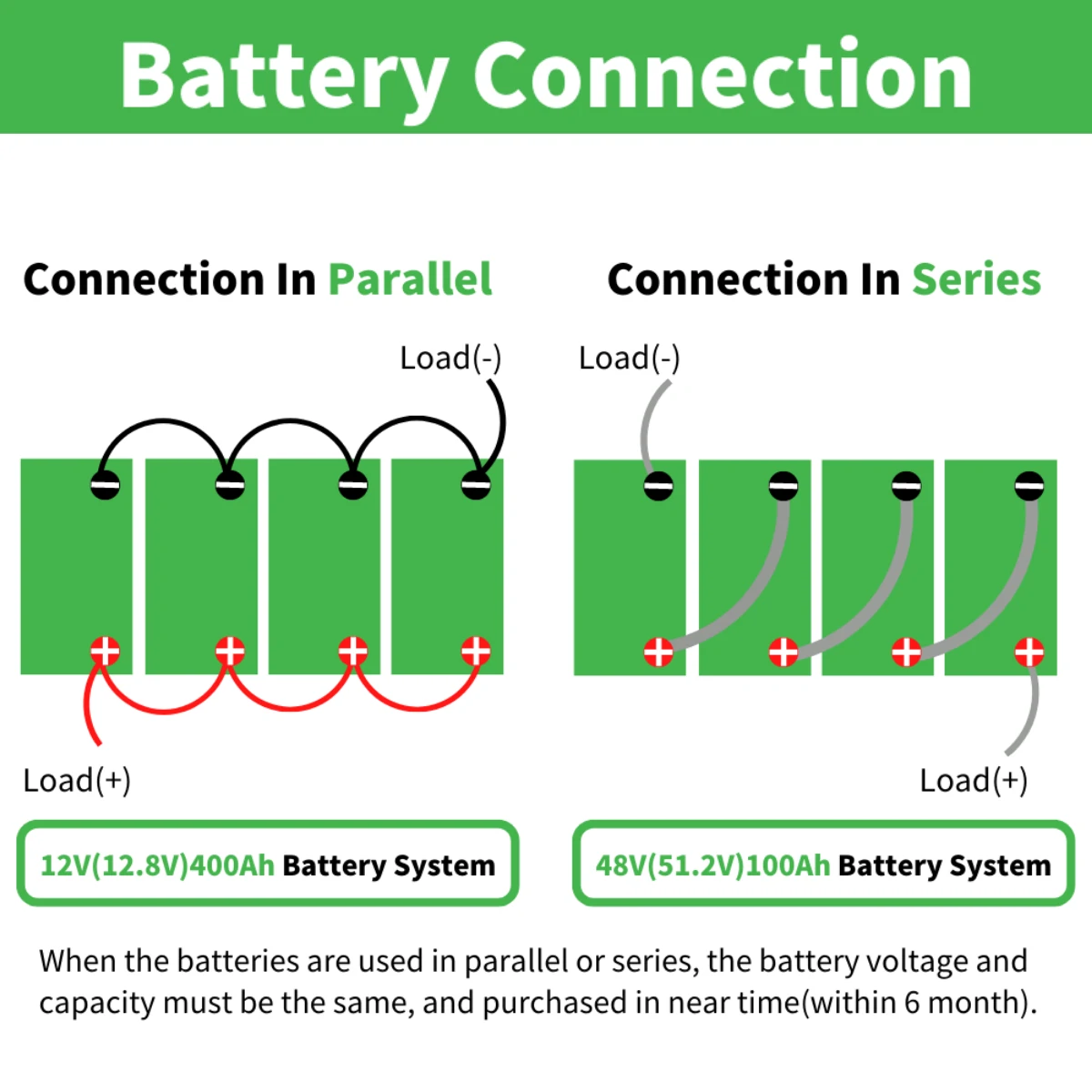 Battery Connection

Connection In Parallel

Load(-)

Load(+)

12V(12.8V)400Ah Battery System

Connection In Series

Load(-)

Load(+)

48V(51.2V)100Ah Battery System

When the batteries are used in parallel or series, the battery voltage and capacity must be the same, and purchased in near time(within 6 month).